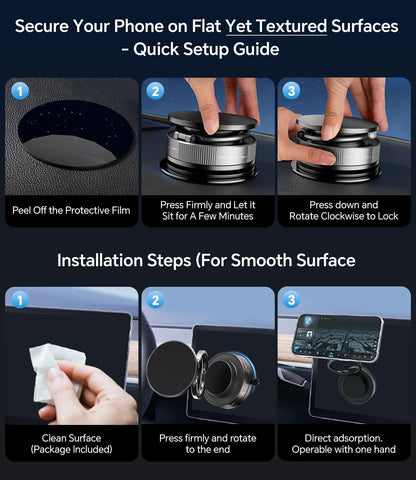 Secure Your Phone on Flat Yet Textured Surfaces - Quick Setup Guide

1

Peel Off the Protective Film

2

Press Firmly and Let it Sit for A Few Minutes

3

Press down and Rotate Clockwise to Lock

Installation Steps (For Smooth Surface

1

Clean Surface (Package Included)

2

Press firmly and rotate to the end

3

Direct adsorption. Operable with one hand