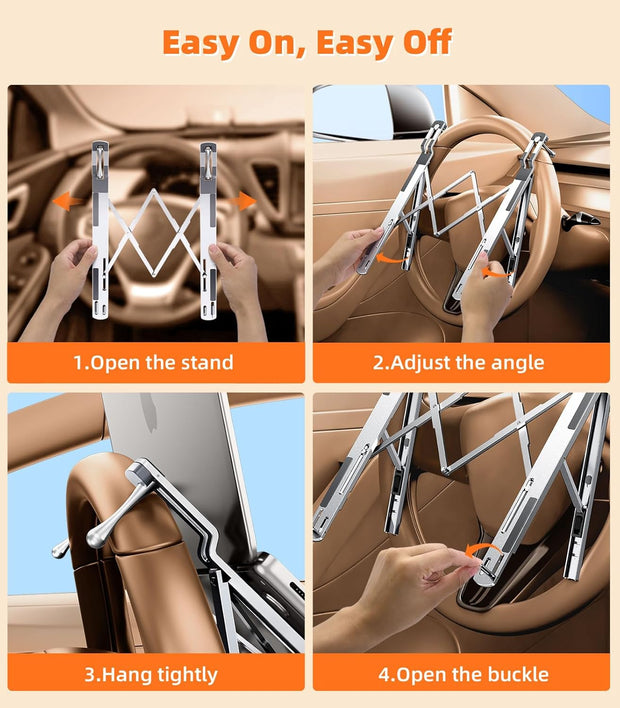 Easy On, Easy Off

1.Open the stand

2.Adjust the angle

3.Hang tightly

4.Open the buckle